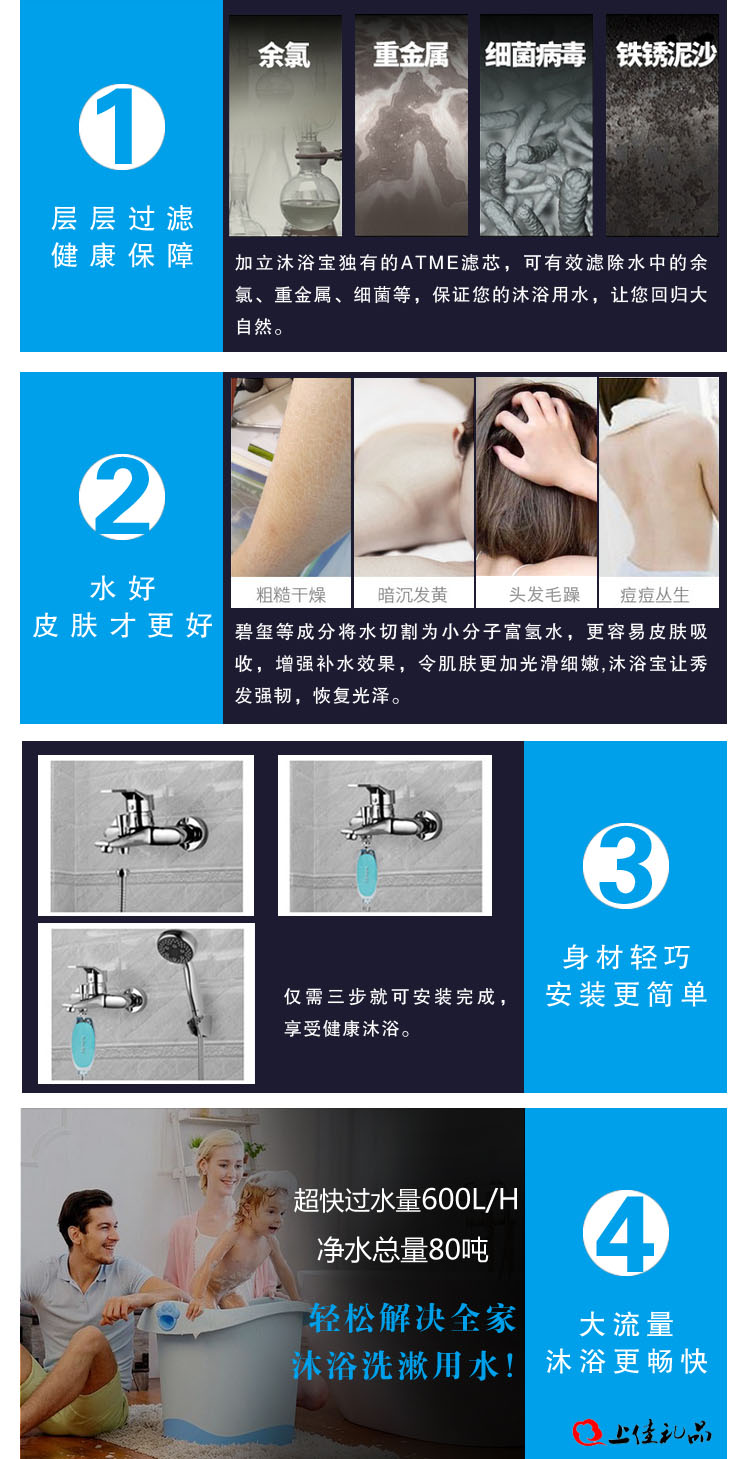 1

层层过滤
健康保障

余氯 重金属 细菌病毒 铁锈泥沙

加立沐浴宝独有的ATME滤芯，可有效滤除水中的余氯、重金属、细菌等，保证您的沐浴用水，让您回归大自然。

2

水好
皮肤才更好

粗糙干燥 暗沉发黄 头发毛躁 痘痘丛生

碧玺等成分将水切割为小分子富氢水，更容易皮肤吸收，增强补水效果，令肌肤更加光滑细嫩,沐浴宝让秀发强韧，恢复光泽。

仅需三步就可安装完成，享受健康沐浴。

3

身材轻巧
安装更简单

超快过水量600L/H
净水总量80吨
轻松解决全家
沐浴洗漱用水！

4

大流量
沐浴更畅快

上佳礼品