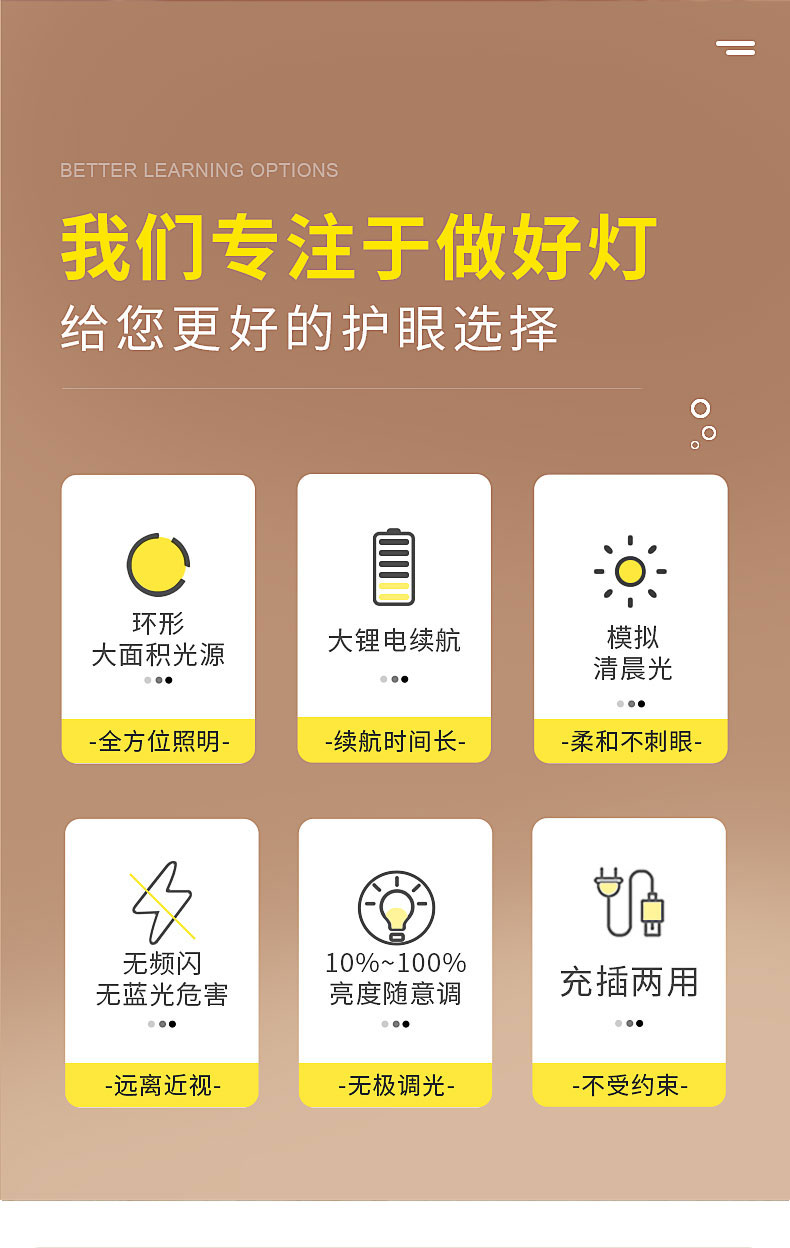 BETTER LEARNING OPTIONS

我们专注于做好灯

给您更好的护眼选择

环形
大面积光源

-全方位照明-

大锂电续航

-续航时间长-

模拟
清晨光

-柔和不刺眼-

无频闪
无蓝光危害

-远离近视-

10%~100%
亮度随意调

-无极调光-

充插两用

-不受约束-